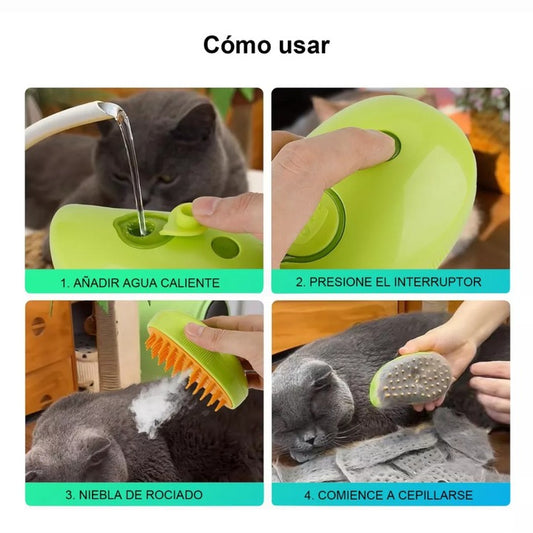 Cómo usar

1. AÑADIR AGUA CALIENTE

2. PRESIONE EL INTERRUPTOR

3. NIEBLA DE ROCIADO

4. COMIENCE A CEPILLARSE